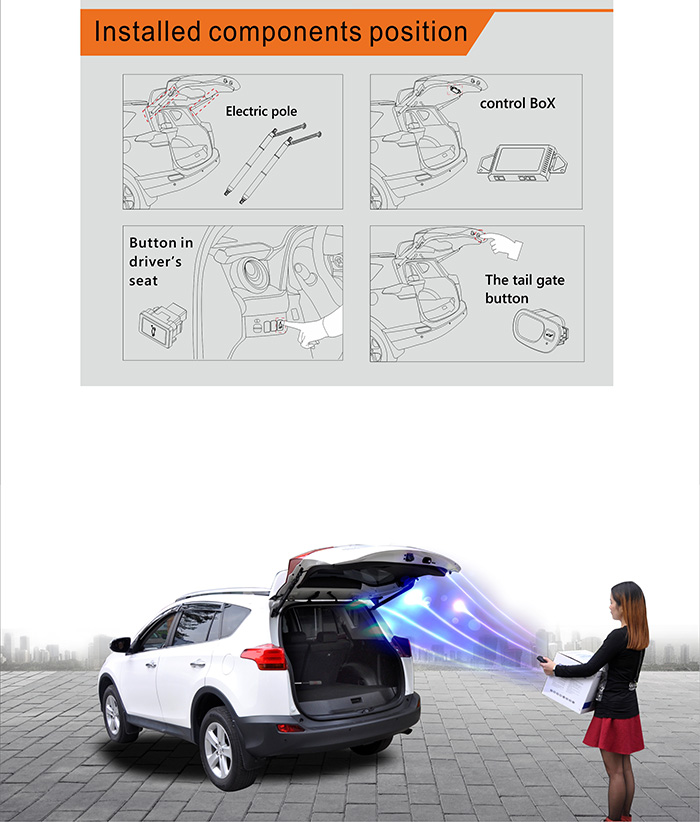 Installed components position

Electric pole

control BoX

Button in driver's seat

The tail gate button